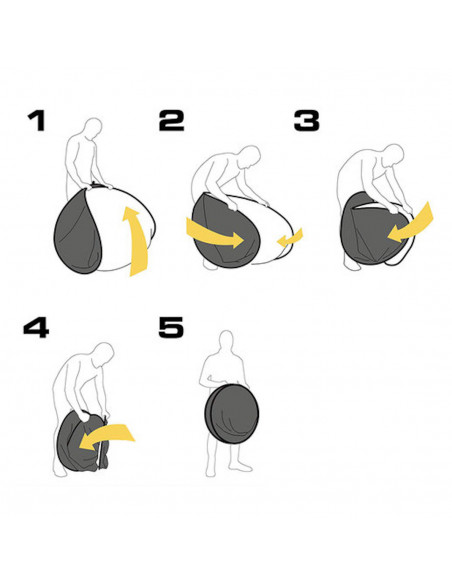 1 2 3

4 5