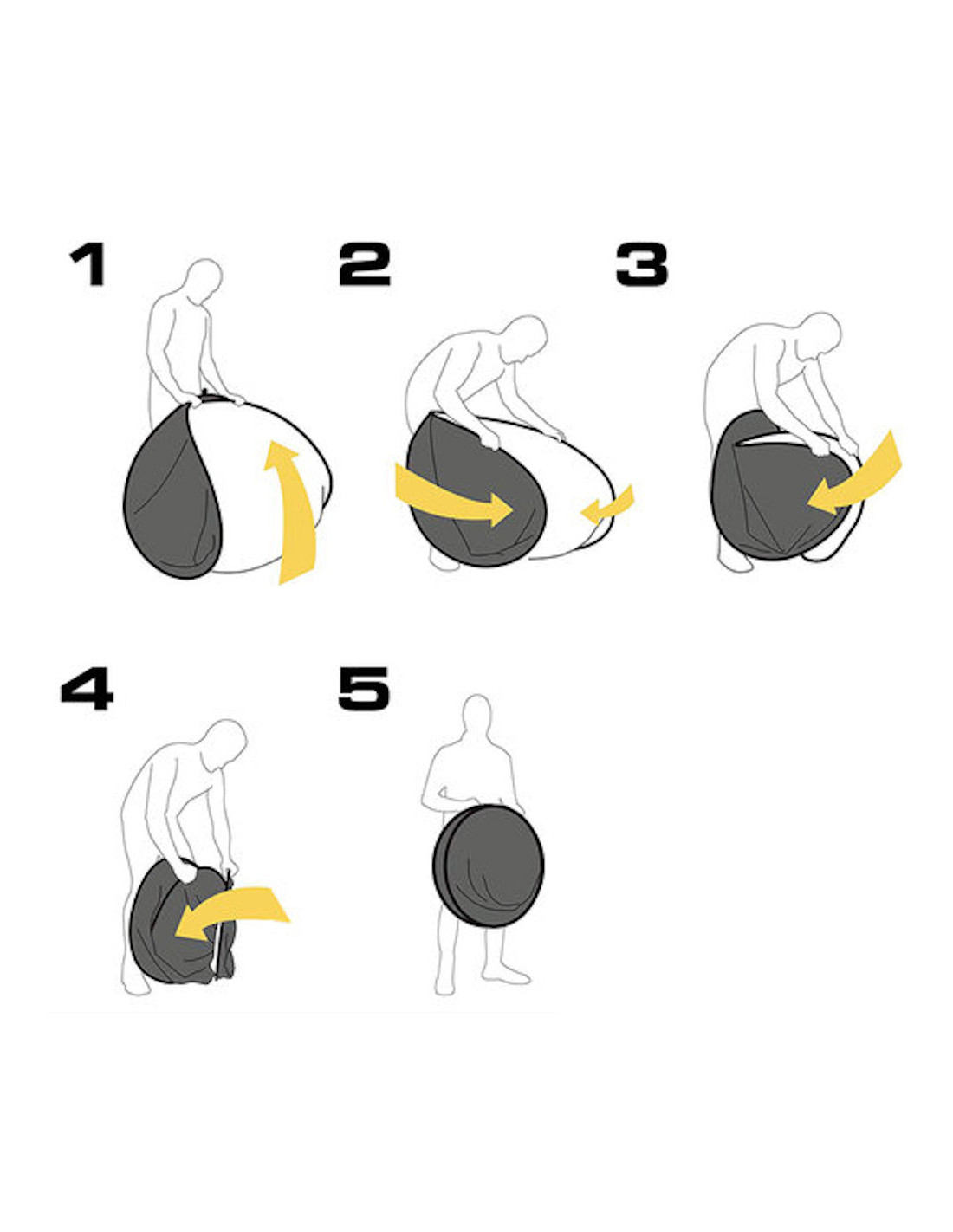 1

2

3

4

5