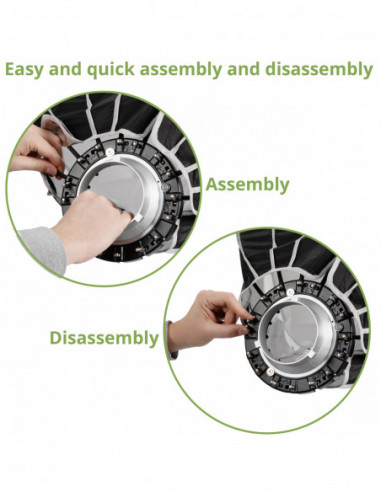 Easy and quick assembly and disassembly

Assembly

Disassembly