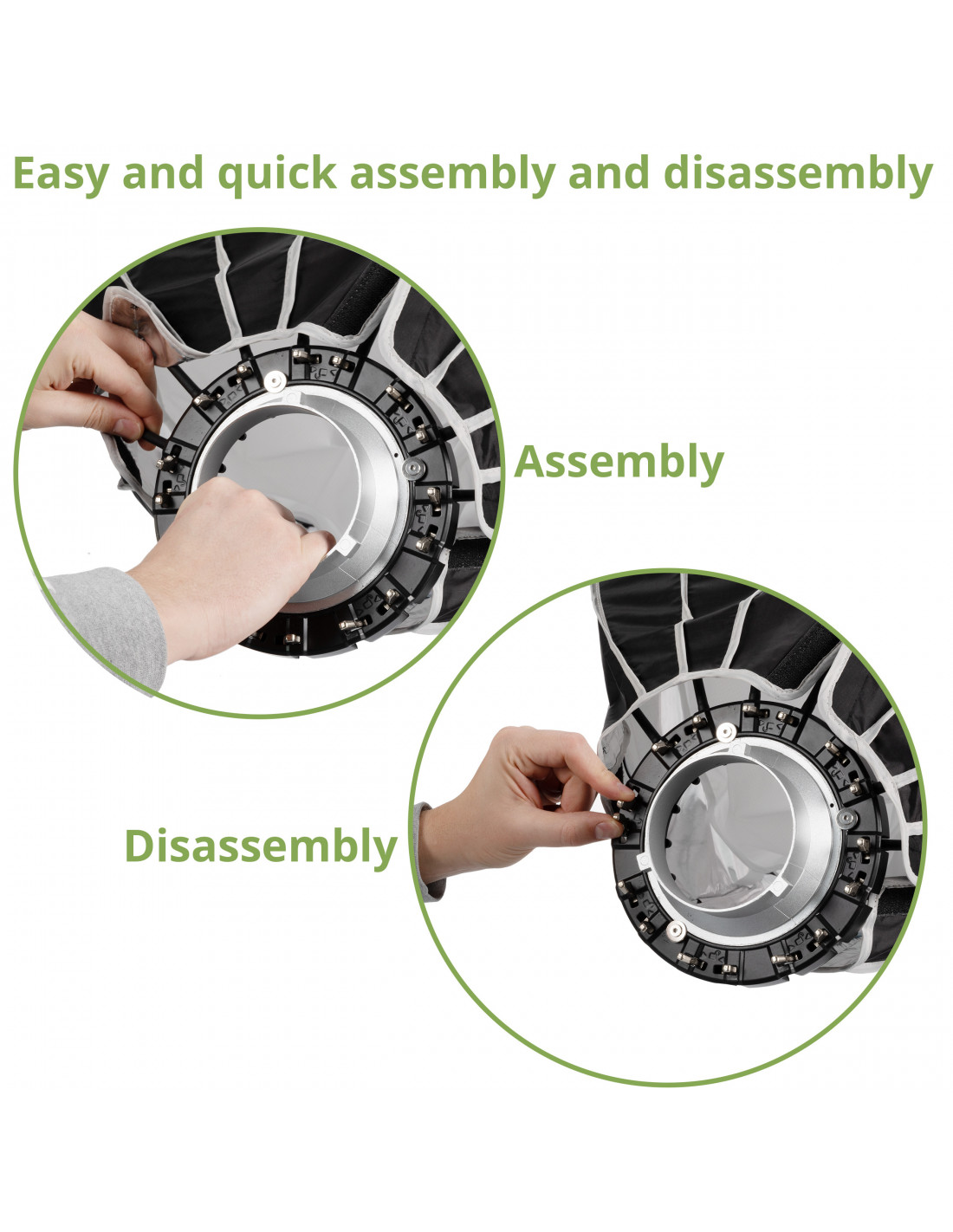 Easy and quick assembly and disassembly

Assembly

Disassembly