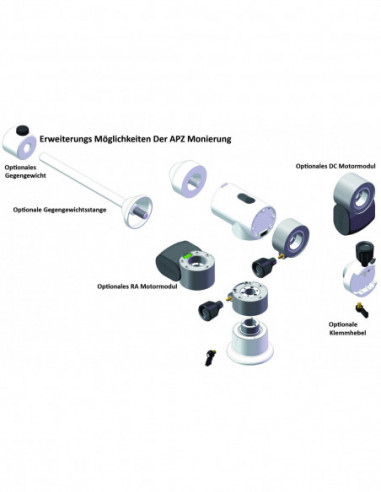 Erweiterungs Möglichkeiten Der APZ Monierung

Optionales Gegengewicht

Optionale Gegengewichtsstange

Optionales DC Motormodul

Optionales RA Motormodul

Optionale Klemmhebel