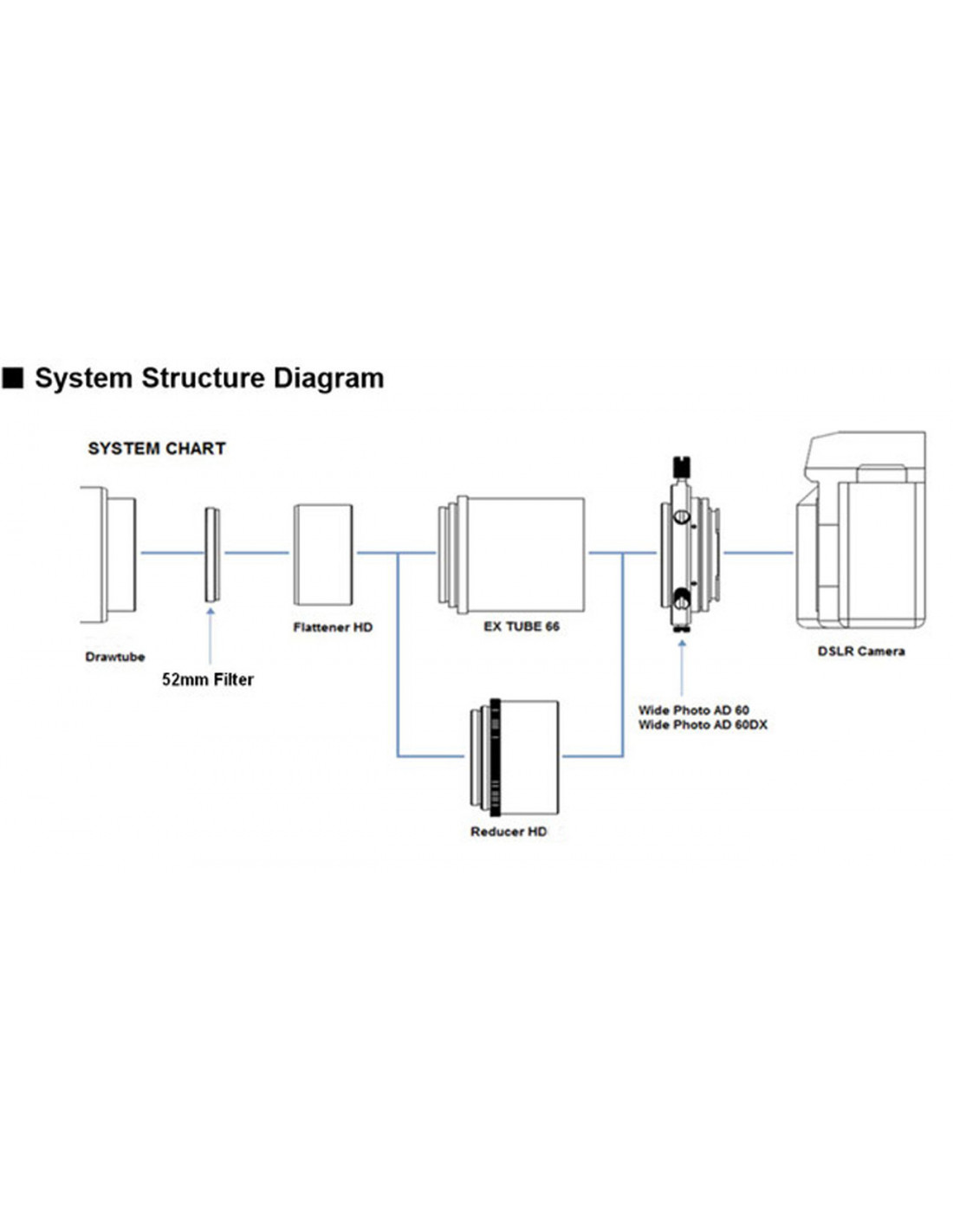 ■ System Structure Diagram

SYSTEM CHART

Drawtube

52mm Filter

Flattener HD

EX TUBE 66

Reducer HD

Wide Photo AD 60
Wide Photo AD 60DX

DSLR Camera