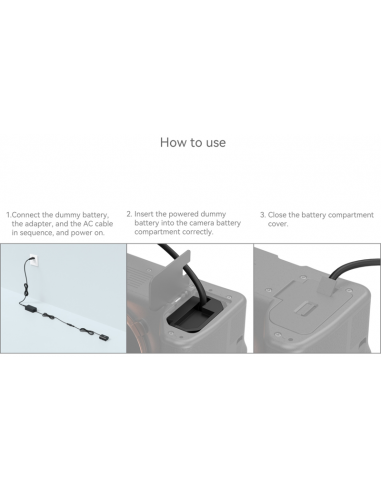 How to use

1.Connect the dummy battery, the adapter, and the AC cable in sequence, and power on.

2. Insert the powered dummy battery into the camera battery compartment correctly.

3. Close the battery compartment cover.