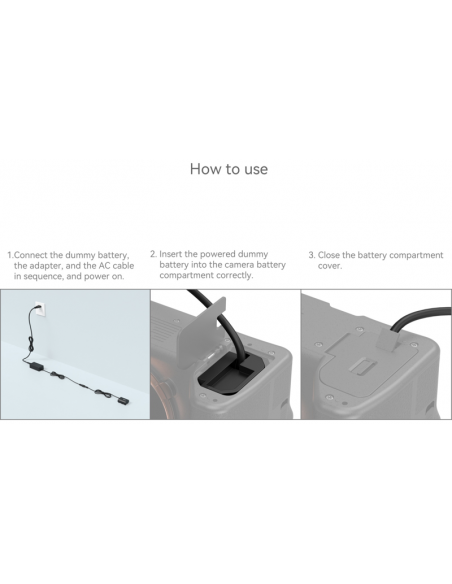 How to use

1.Connect the dummy battery, the adapter, and the AC cable in sequence, and power on.

2. Insert the powered dummy battery into the camera battery compartment correctly.

3. Close the battery compartment cover.