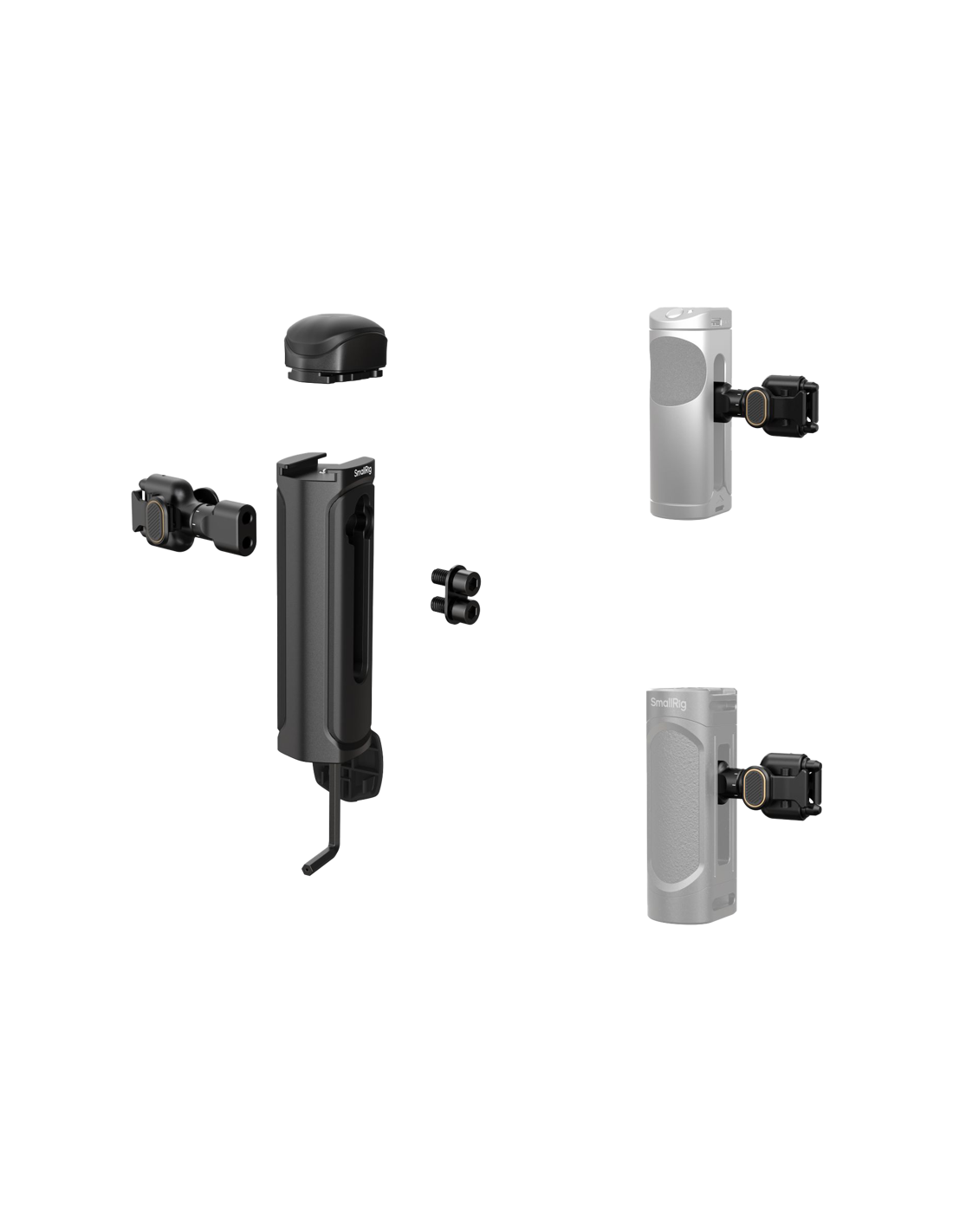 SmallRig

SmallRig