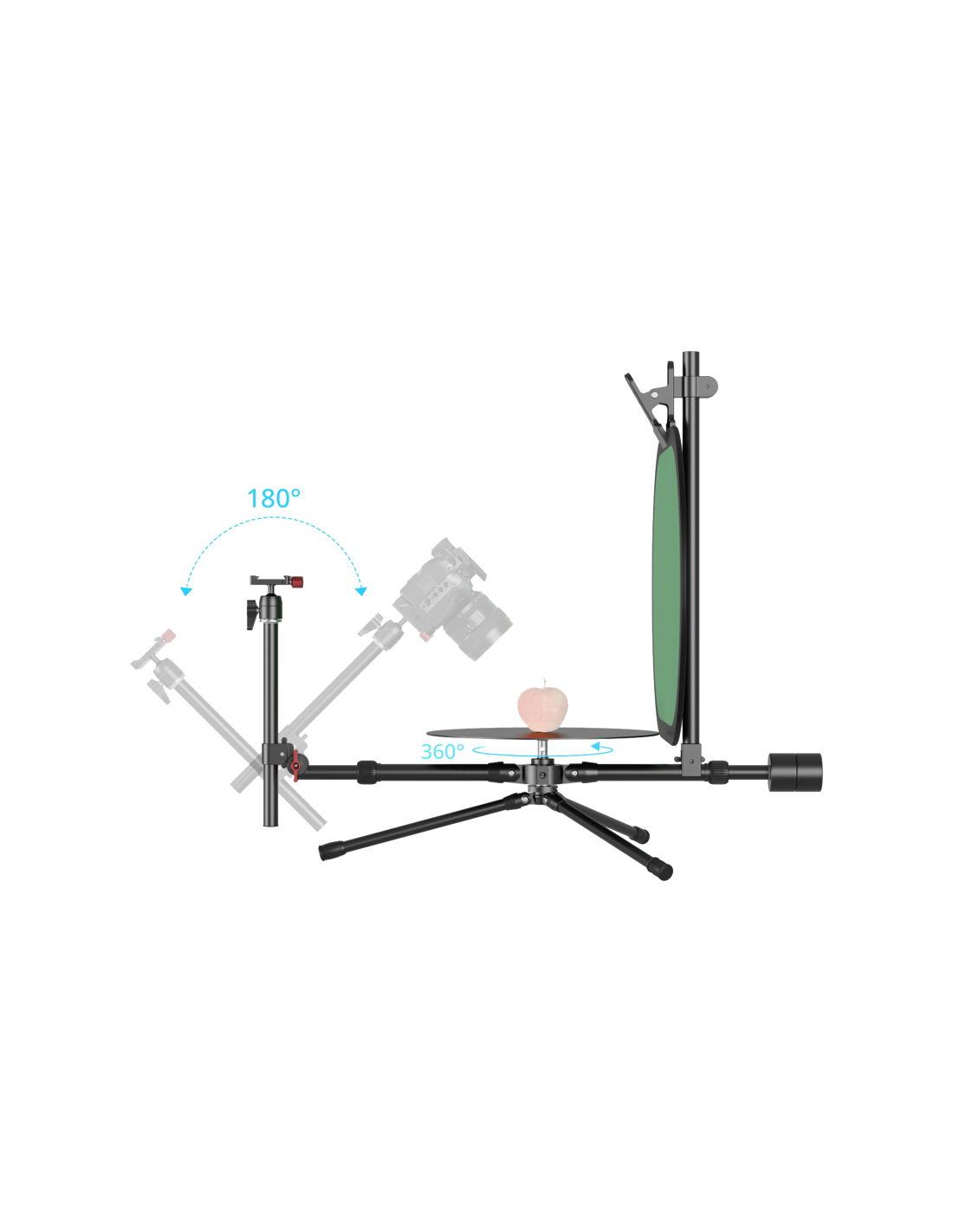 180°

360°