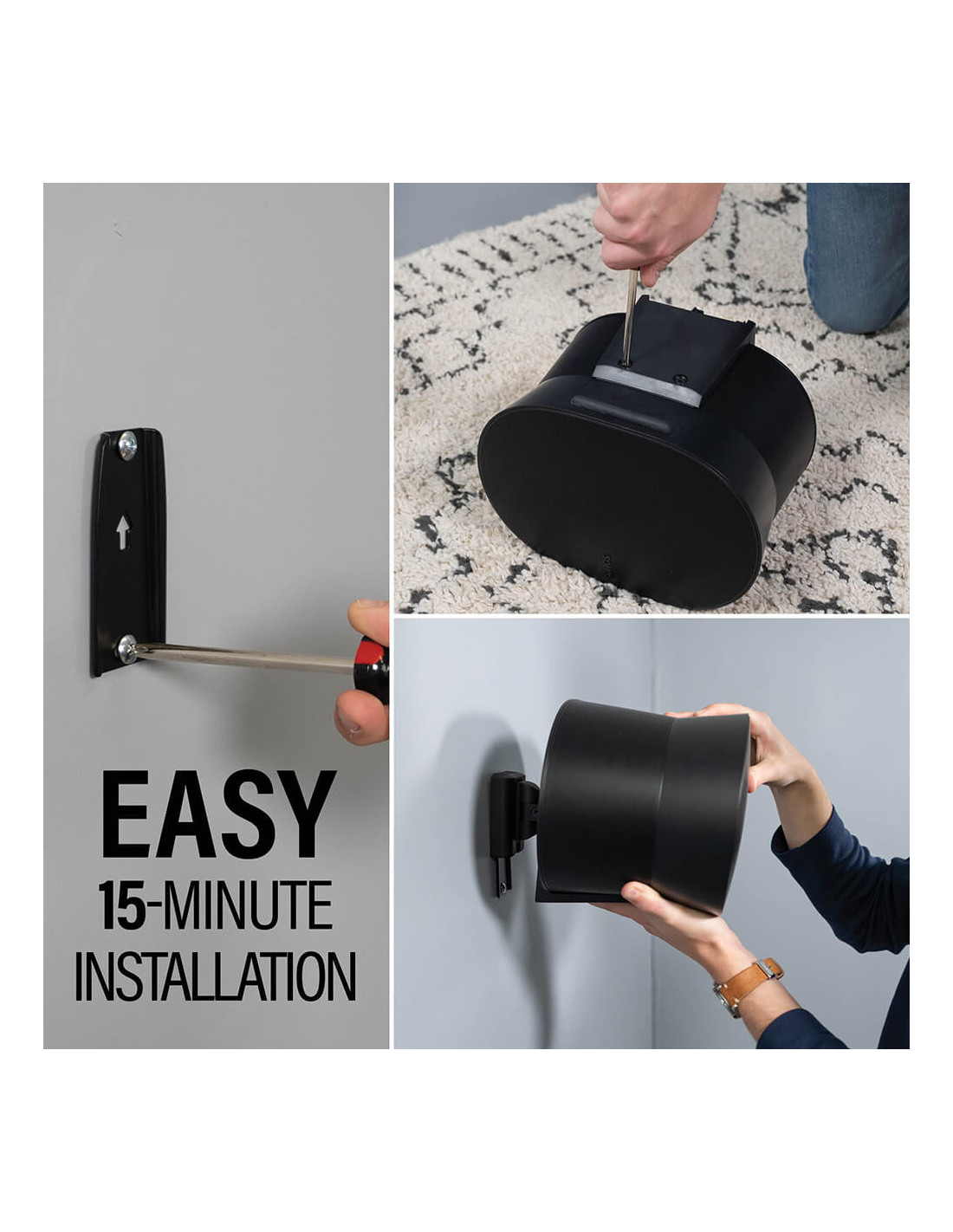 EASY
15-MINUTE
INSTALLATION