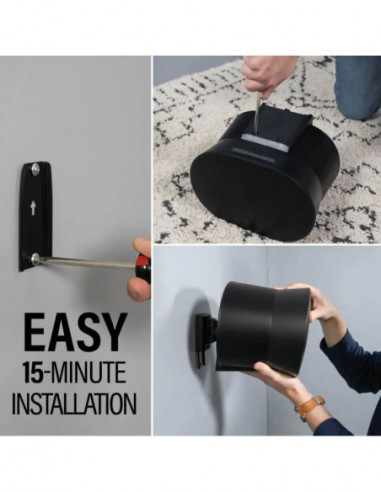 EASY
15-MINUTE
INSTALLATION