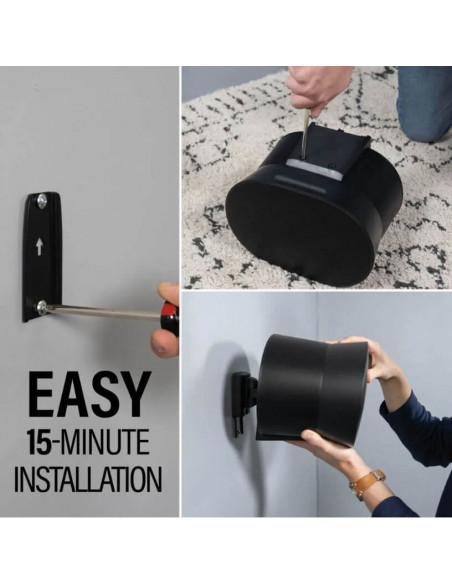 EASY
15-MINUTE
INSTALLATION