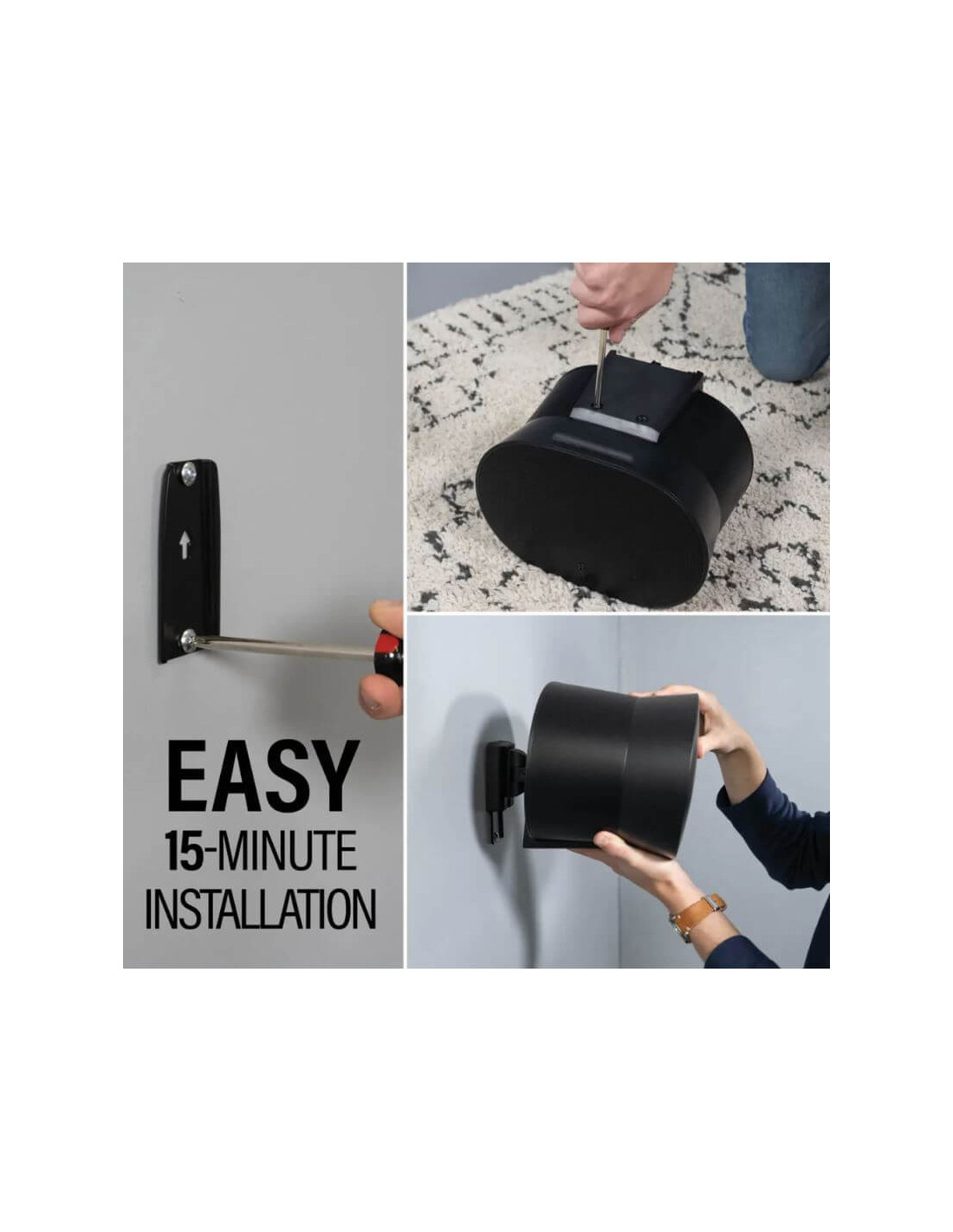 EASY
15-MINUTE
INSTALLATION