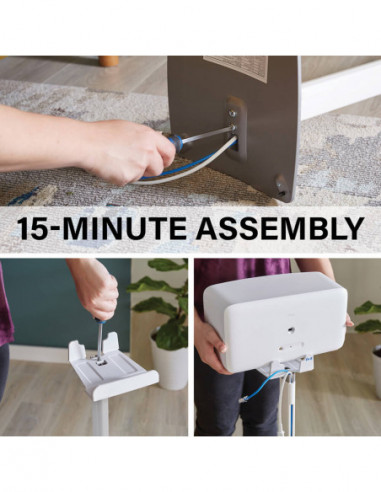 15-MINUTE ASSEMBLY