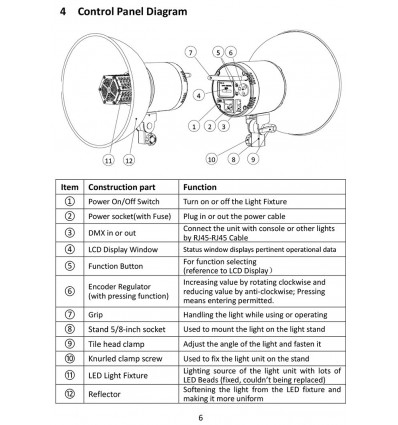 4 Control Panel Diagram

7 5 6

4

1 2 3

11 12

10 8 9

| Item | Construction part | Function |
|---|---|---|
| ① | Power On/Off Switch | Turn on or off the Light Fixture |
| ② | Power socket(with Fuse) | Plug in or out the power cable |
| ③ | DMX in or out | Connect the unit with console or other lights by RJ45-RJ45 Cable |
| ④ | LCD Display Window | Status window displays pertinent operational data |
| ⑤ | Function Button | For function selecting (reference to LCD Display) |
| ⑥ | Encoder Regulator (with pressing function) | Increasing value by rotating clockwise and reducing value by anti-clockwise; Pressing means entering permitted. |
| ⑦ | Grip | Handling the light while using or operating |
| ⑧ | Stand 5/8-inch socket | Used to mount the light on the light stand |
| ⑨ | Tile head clamp | Adjust the angle of the light and fasten it |
| ⑩ | Knurled clamp screw | Used to fix the light unit on the stand |
| ⑪ | LED Light Fixture | Lighting source of the light unit with lots of LED Beads (fixed, couldn't being replaced) |
| ⑫ | Reflector | Softening the light from the LED fixture and making it more uniform |

6