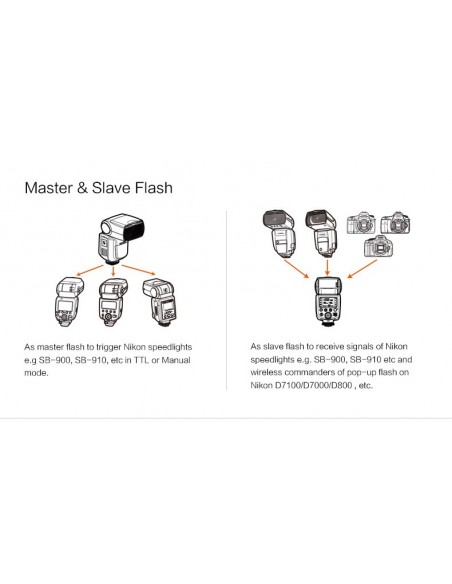 Master & Slave Flash

As master flash to trigger Nikon speedlights e.g SB-900, SB-910, etc in TTL or Manual mode.

As slave flash to receive signals of Nikon speedlights e.g. SB-900, SB-910 etc and wireless commanders of pop-up flash on Nikon D7100/D7000/D800 , etc.