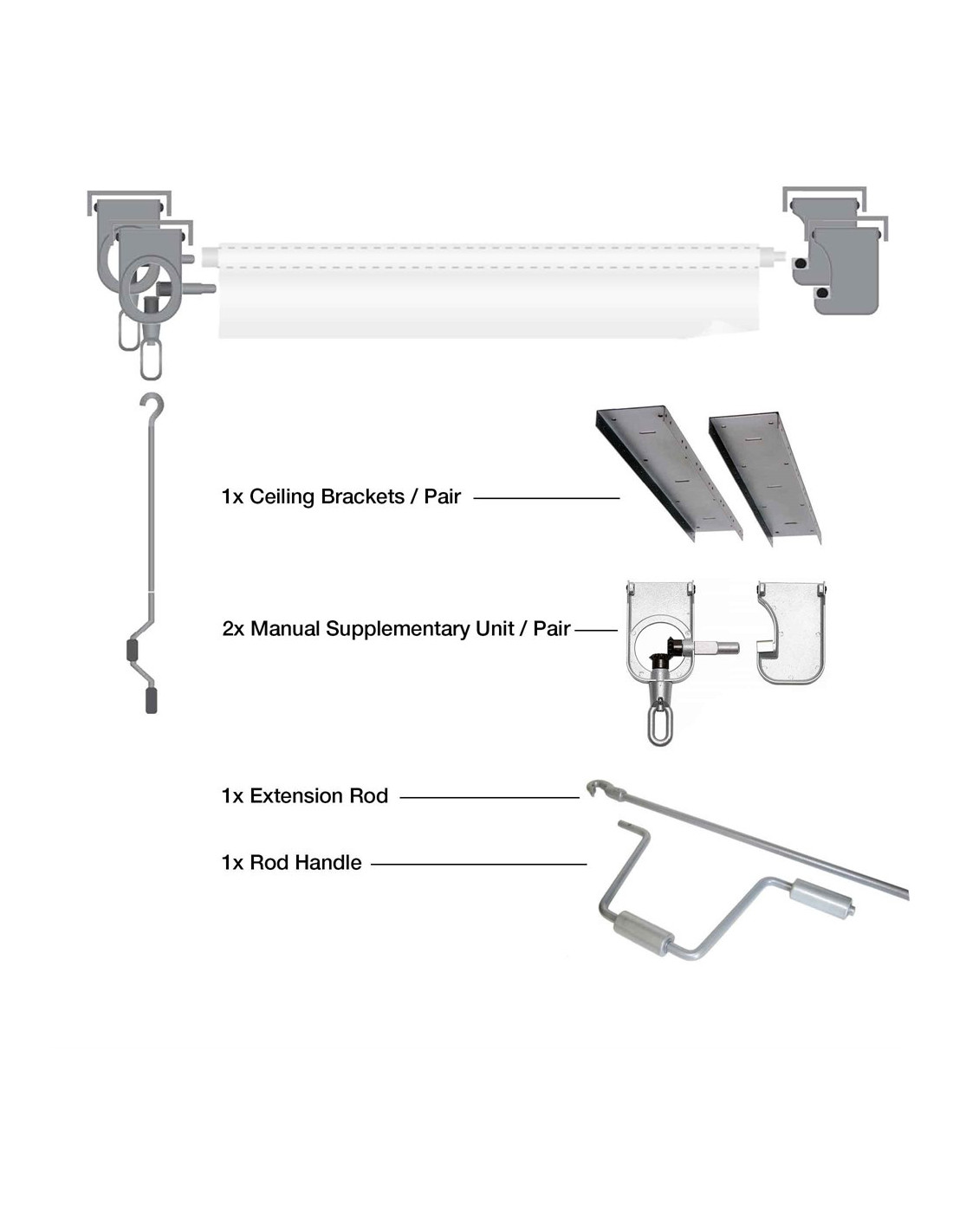 1x Ceiling Brackets / Pair

2x Manual Supplementary Unit / Pair

1x Extension Rod

1x Rod Handle