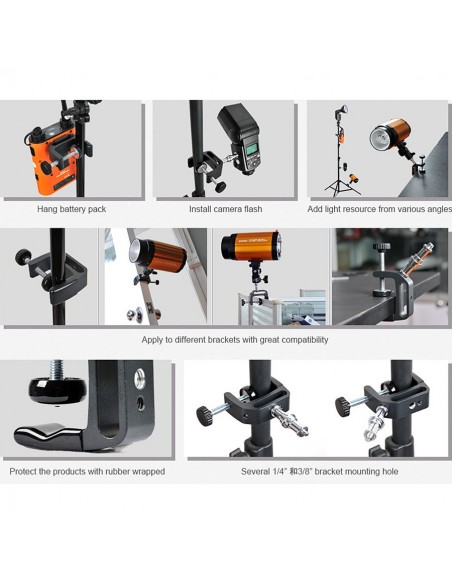 Hang battery pack

Install camera flash

Add light resource from various angles

Apply to different brackets with great compatibility

Protect the products with rubber wrapped

Several 1/4" 和3/8" bracket mounting hole