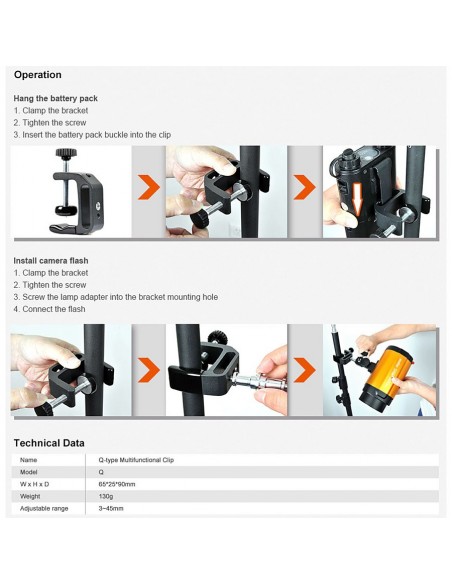 Operation

Hang the battery pack
1. Clamp the bracket
2. Tighten the screw
3. Insert the battery pack buckle into the clip

Install camera flash
1. Clamp the bracket
2. Tighten the screw
3. Screw the lamp adapter into the bracket mounting hole
4. Connect the flash

Technical Data

| Name | Q-type Multifunctional Clip |
|---|---|
| Model | Q |
| W x H x D | 65*25*90mm |
| Weight | 130g |
| Adjustable range | 3~45mm |