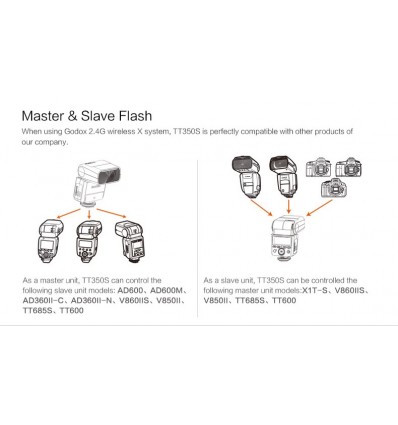 Master & Slave Flash

When using Godox 2.4G wireless X system, TT350S is perfectly compatible with other products of our company.

As a master unit, TT350S can control the following slave unit models: AD600、AD600M、AD360II-C、AD360II-N、V860IIS、V850II、TT685S、TT600

As a slave unit, TT350S can be controlled the following master unit models:X1T-S、V860IIS、V850II、TT685S、TT600