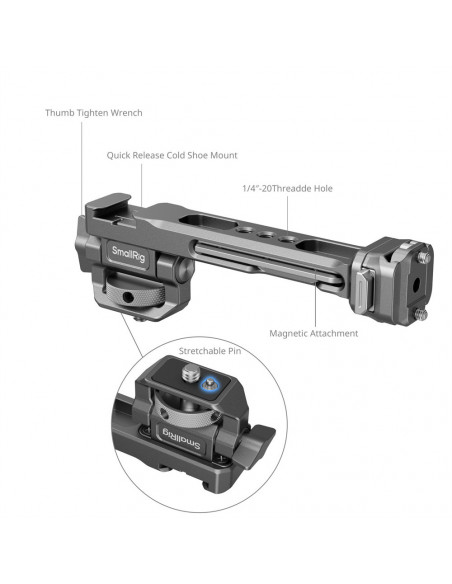 Thumb Tighten Wrench

Quick Release Cold Shoe Mount

1/4"-20Threadde Hole

SmallRig

Magnetic Attachment

Stretchable Pin

SmallRig