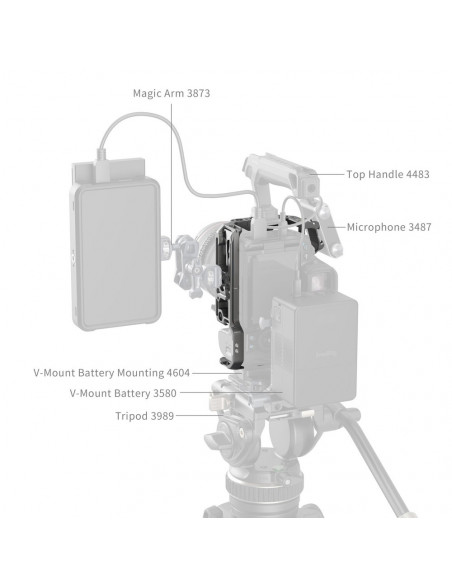 Magic Arm 3873

Top Handle 4483

Microphone 3487

V-Mount Battery Mounting 4604

V-Mount Battery 3580

Tripod 3989