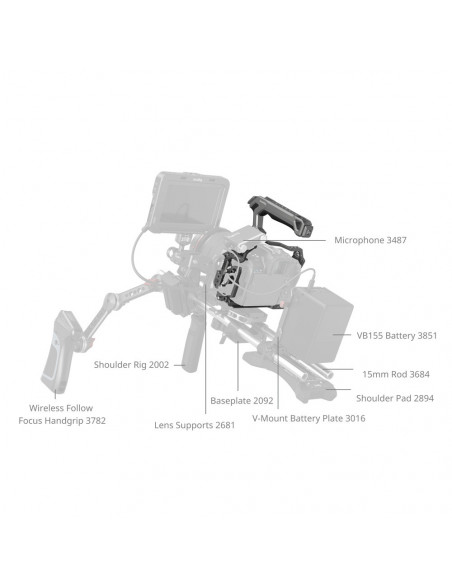 Microphone 3487

VB155 Battery 3851

Shoulder Rig 2002

15mm Rod 3684

Baseplate 2092

Shoulder Pad 2894

Wireless Follow Focus Handgrip 3782

V-Mount Battery Plate 3016

Lens Supports 2681