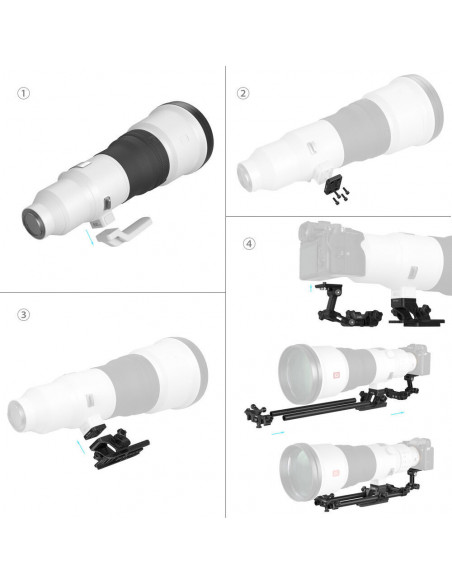 ①

②

③

④