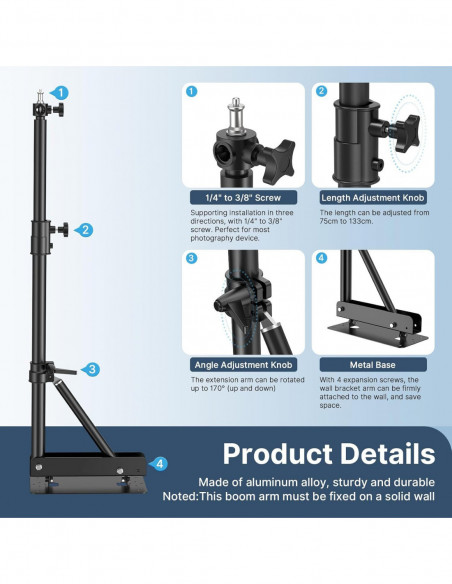 1

2

3

4

1

1/4" to 3/8" Screw

Supporting installation in three directions, with 1/4" to 3/8" screw. Perfect for most photography device.

2

Length Adjustment Knob

The length can be adjusted from 75cm to 133cm.

3

Angle Adjustment Knob

The extension arm can be rotated up to 170° (up and down)

4

Metal Base

With 4 expansion screws, the wall bracket arm can be firmly attached to the wall, and save space.

Product Details

Made of aluminum alloy, sturdy and durable
Noted:This boom arm must be fixed on a solid wall